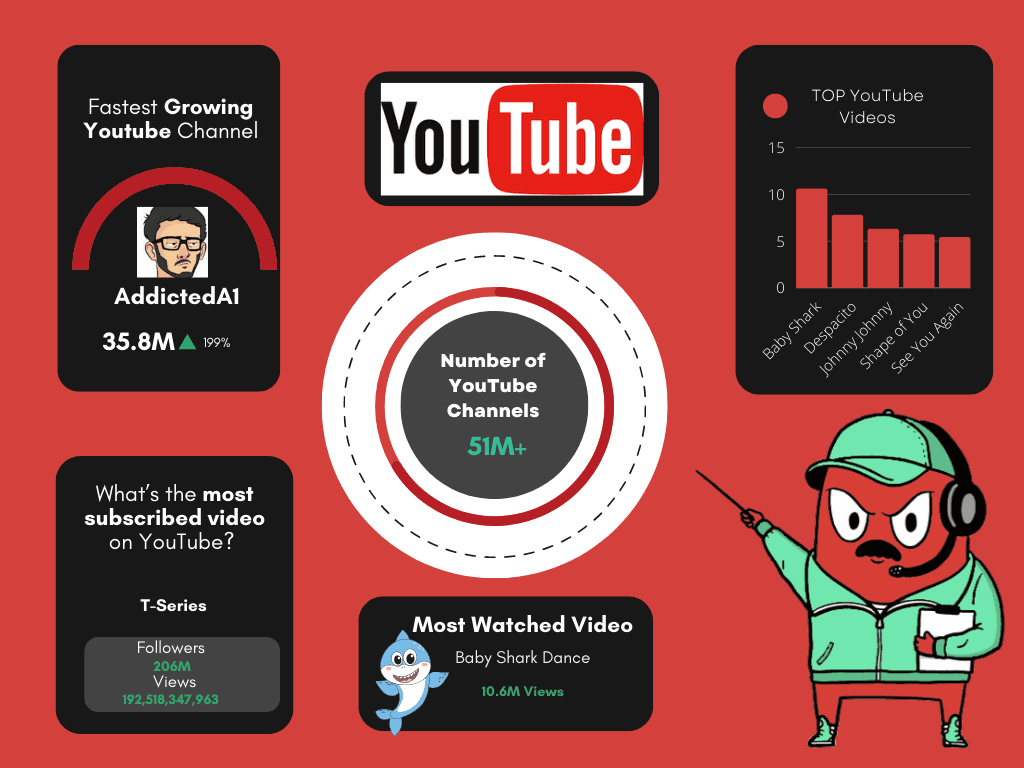 Fastest Growing Youtube Channel

AddictedA1

35.8M 199%

YouTube

TOP YouTube Videos

15
10
5
0

Baby Shark
Despacito
Johnny Johnny
Shape of You
See You Again

Number of YouTube Channels

51M+

What's the most subscribed video on YouTube?

T-Series

Followers
206M
Views
192,518,347,963

Most Watched Video

Baby Shark Dance

10.6M Views