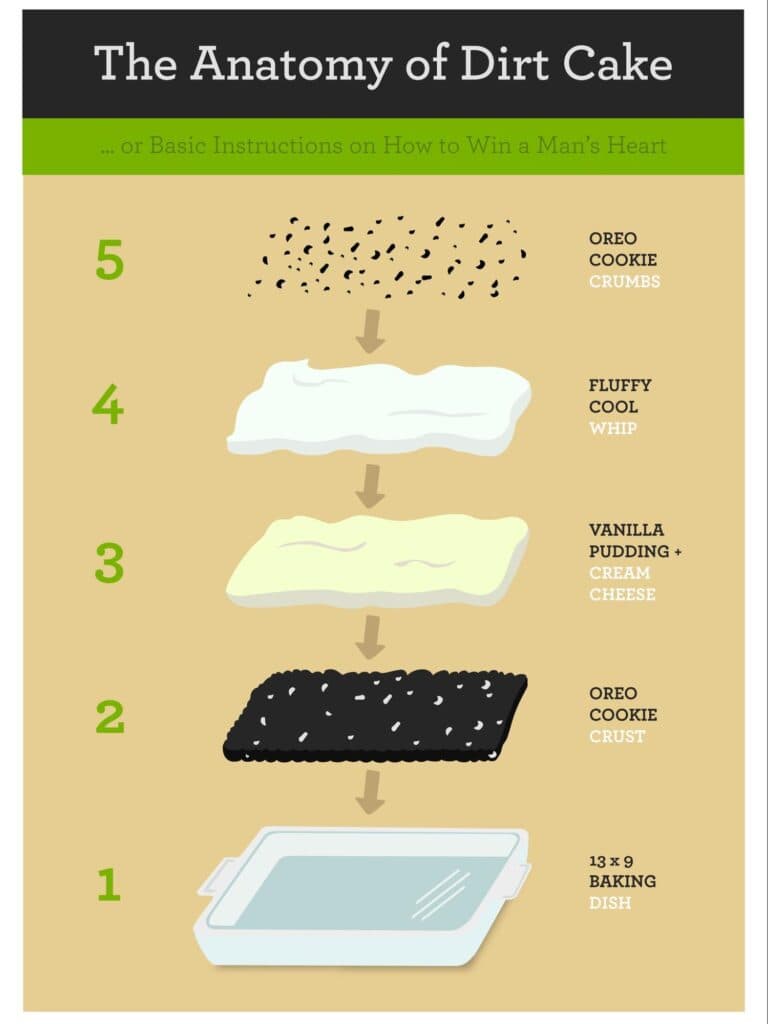 The Anatomy of Dirt Cake

... or Basic Instructions on How to Win a Man's Heart

5
OREO COOKIE CRUMBS

4
FLUFFY COOL WHIP

3
VANILLA PUDDING + CREAM CHEESE

2
OREO COOKIE CRUST

1
13 x 9 BAKING DISH