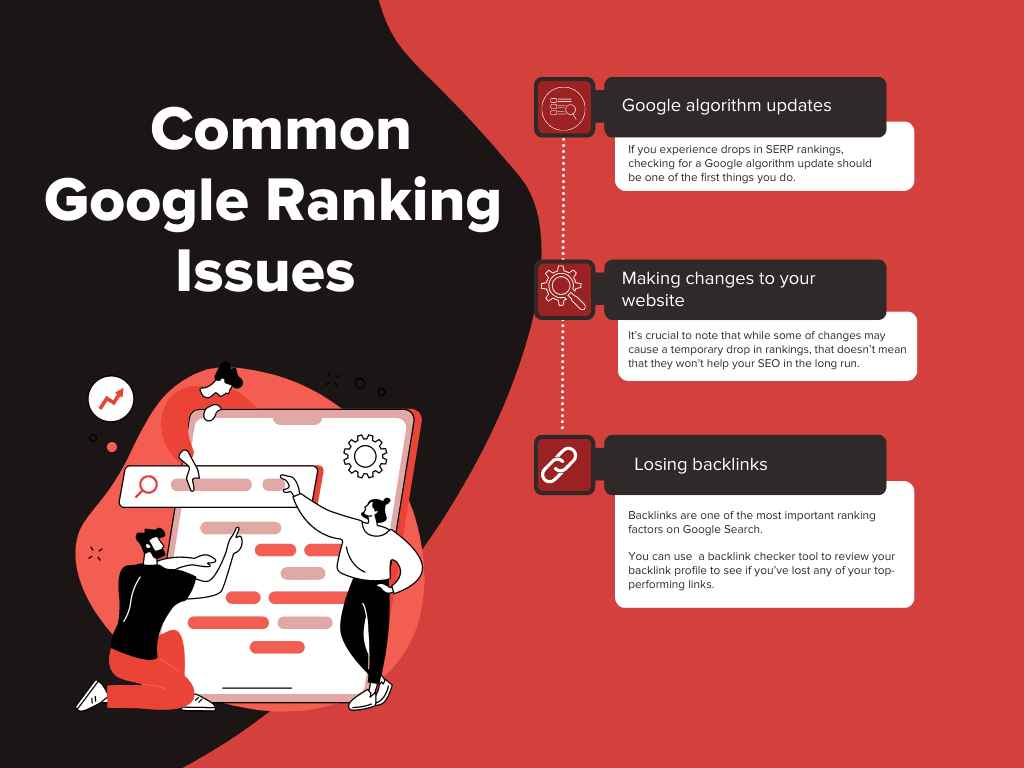 Common Google Ranking Issues

Google algorithm updates

If you experience drops in SERP rankings, checking for a Google algorithm update should be one of the first things you do.

Making changes to your website

It's crucial to note that while some of changes may cause a temporary drop in rankings, that doesn't mean that they won't help your SEO in the long run.

Losing backlinks

Backlinks are one of the most important ranking factors on Google Search.

You can use a backlink checker tool to review your backlink profile to see if you've lost any of your top-performing links.