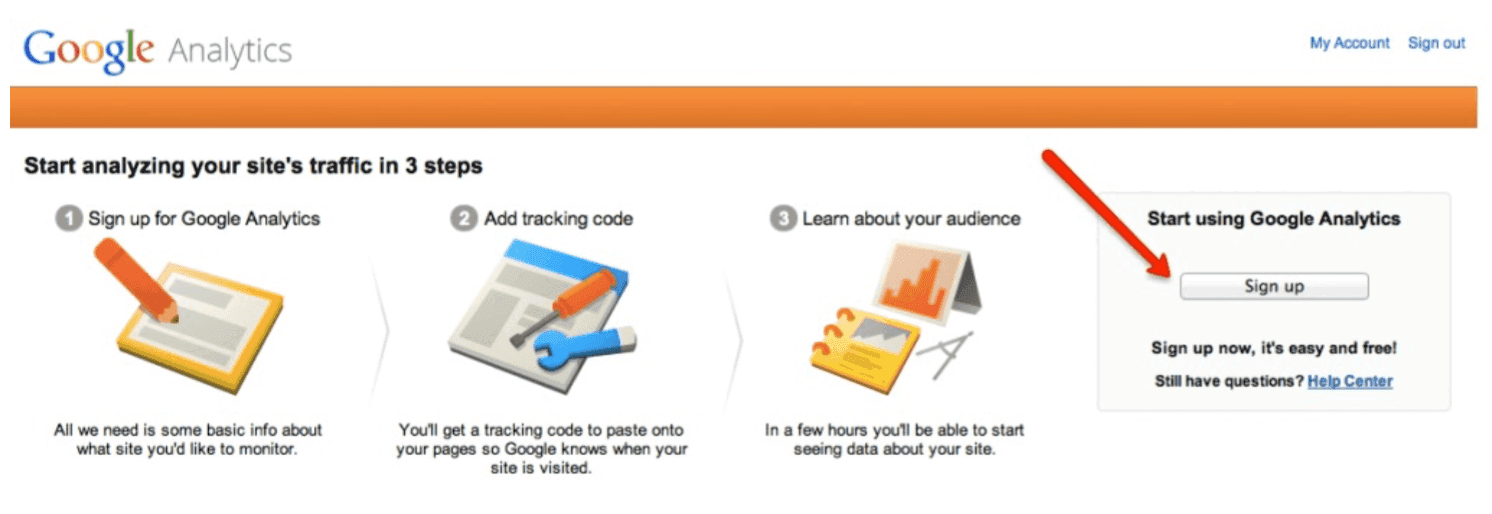 Google Analytics

My Account Sign out

Start analyzing your site's traffic in 3 steps

1 Sign up for Google Analytics

All we need is some basic info about what site you'd like to monitor.

2 Add tracking code

You'll get a tracking code to paste onto your pages so Google knows when your site is visited.

3 Learn about your audience

In a few hours you'll be able to start seeing data about your site.

Start using Google Analytics

Sign up

Sign up now, it's easy and free!

Still have questions? Help Center