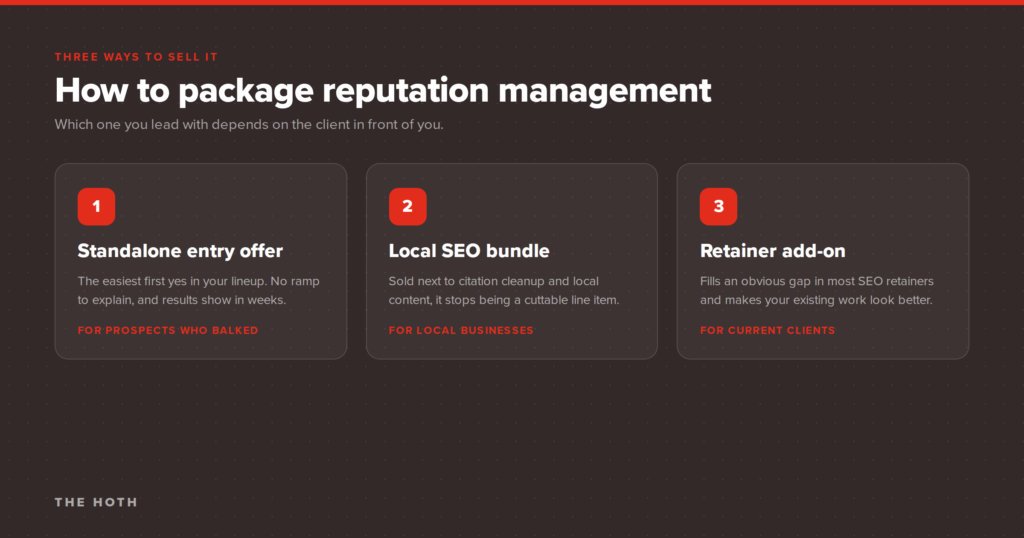 THREE WAYS TO SELL IT

How to package reputation management

Which one you lead with depends on the client in front of you.

1

Standalone entry offer

The easiest first yes in your lineup. No ramp to explain, and results show in weeks.

FOR PROSPECTS WHO BALKED

2

Local SEO bundle

Sold next to citation cleanup and local content, it stops being a cuttable line item.

FOR LOCAL BUSINESSES

3

Retainer add-on

Fills an obvious gap in most SEO retainers and makes your existing work look better.

FOR CURRENT CLIENTS

THE HOTH